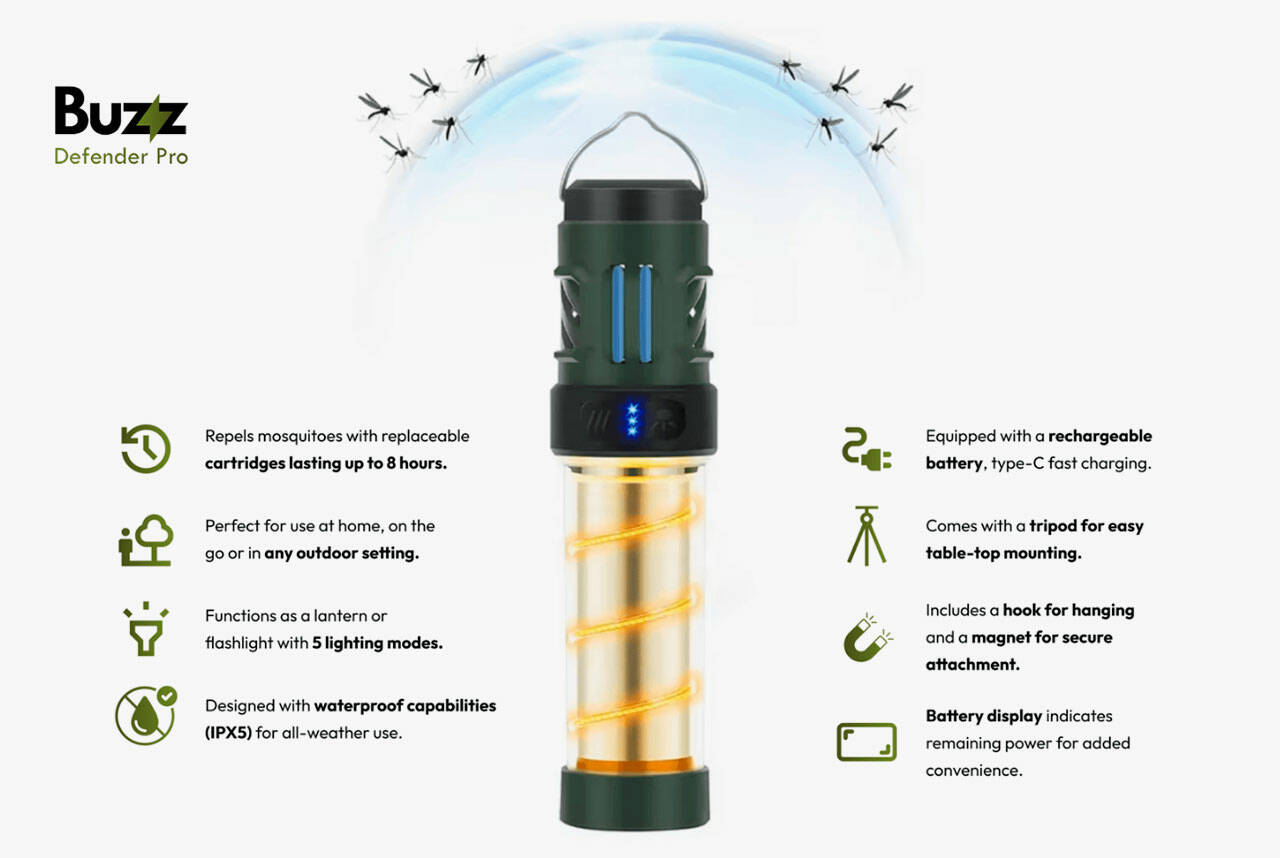 Buzz
Defender Pro

Repels mosquitoes with replaceable cartridges lasting up to 8 hours.

Perfect for use at home, on the go or in any outdoor setting.

Functions as a lantern or flashlight with 5 lighting modes.

Designed with waterproof capabilities (IPX5) for all-weather use.

Equipped with a rechargeable battery, type-C fast charging.

Comes with a tripod for easy table-top mounting.

Includes a hook for hanging and a magnet for secure attachment.

Battery display indicates remaining power for added convenience.